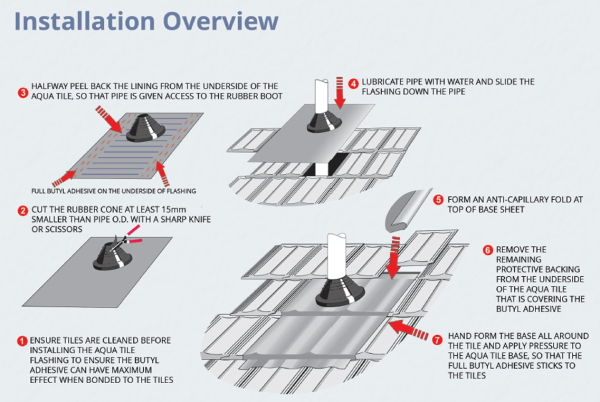 Installation Overview

3 HALFWAY PEEL BACK THE LINING FROM THE UNDERSIDE OF THE AQUA TILE, SO THAT PIPE IS GIVEN ACCESS TO THE RUBBER BOOT

FULL BUTYL ADHESIVE ON THE UNDERSIDE OF FLASHING

2 CUT THE RUBBER CONE AT LEAST 15mm SMALLER THAN PIPE O.D. WITH A SHARP KNIFE OR SCISSORS

1 ENSURE TILES ARE CLEANED BEFORE INSTALLING THE AQUA TILE FLASHING TO ENSURE THE BUTYL ADHESIVE CAN HAVE MAXIMUM EFFECT WHEN BONDED TO THE TILES

4 LUBRICATE PIPE WITH WATER AND SLIDE THE FLASHING DOWN THE PIPE

5 FORM AN ANTI-CAPILLARY FOLD AT TOP OF BASE SHEET

6 REMOVE THE REMAINING PROTECTIVE BACKING FROM THE UNDERSIDE OF THE AQUA TILE THAT IS COVERING THE BUTYL ADHESIVE

7 HAND FORM THE BASE ALL AROUND THE TILE AND APPLY PRESSURE TO THE AQUA TILE BASE, SO THAT THE FULL BUTYL ADHESIVE STICKS TO THE TILES