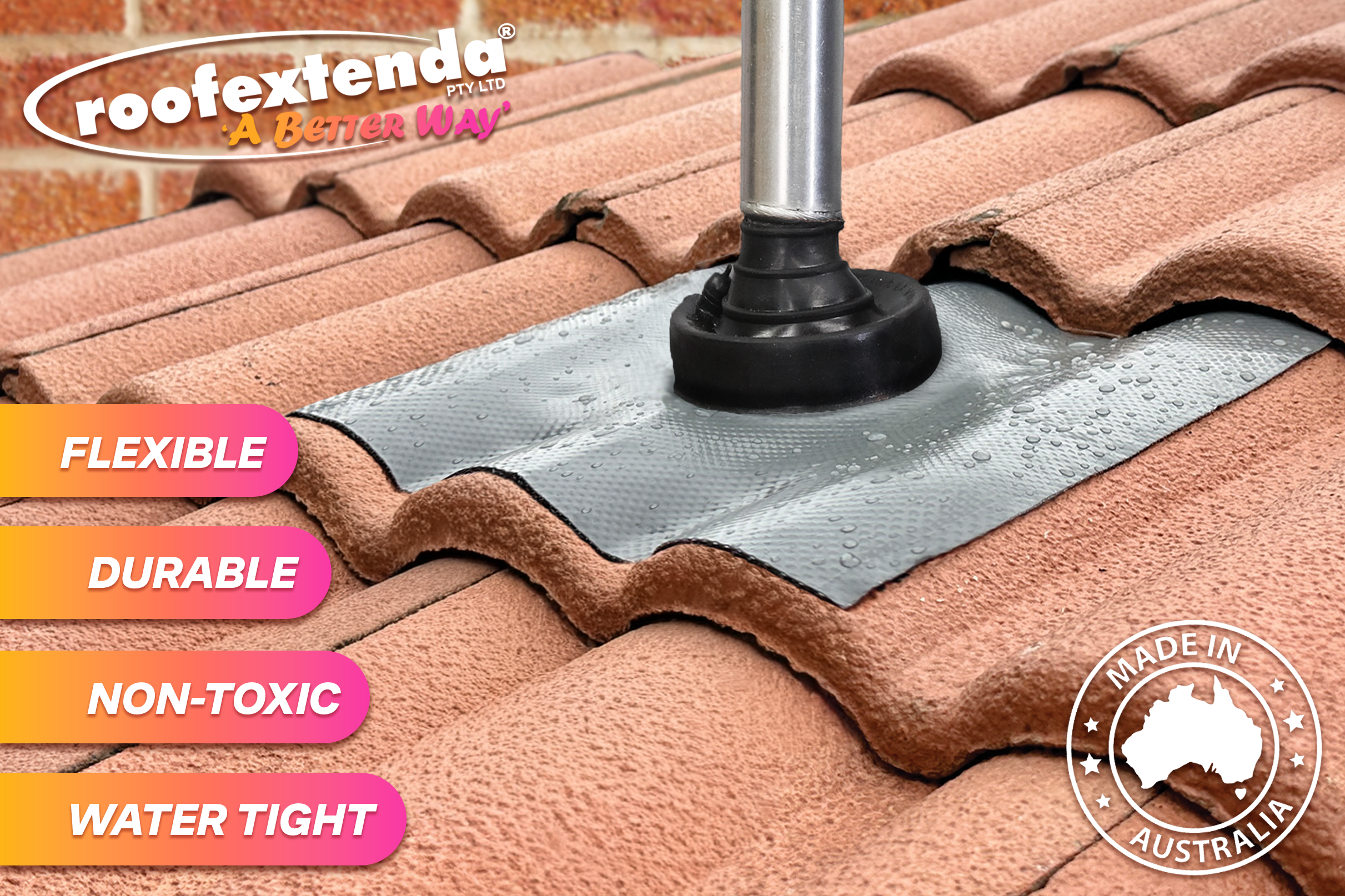 roofextenda®
PTY LTD
'A Better Way'

FLEXIBLE

DURABLE

NON-TOXIC

WATER TIGHT

MADE IN
AUSTRALIA